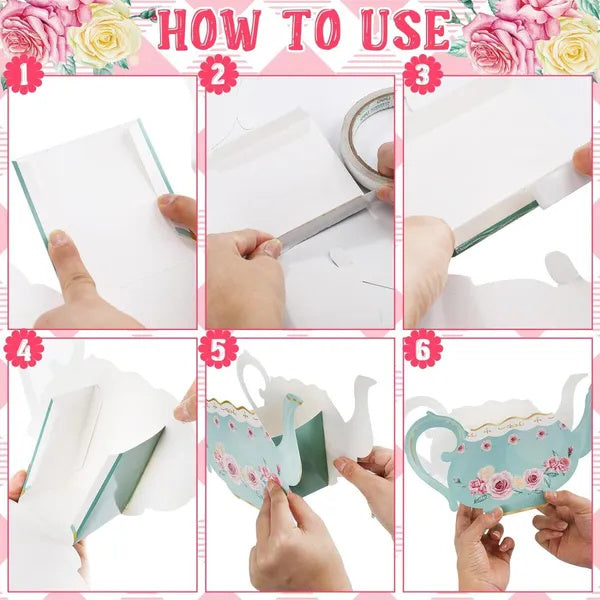 HOW TO USE

1

2

3

4

5

6